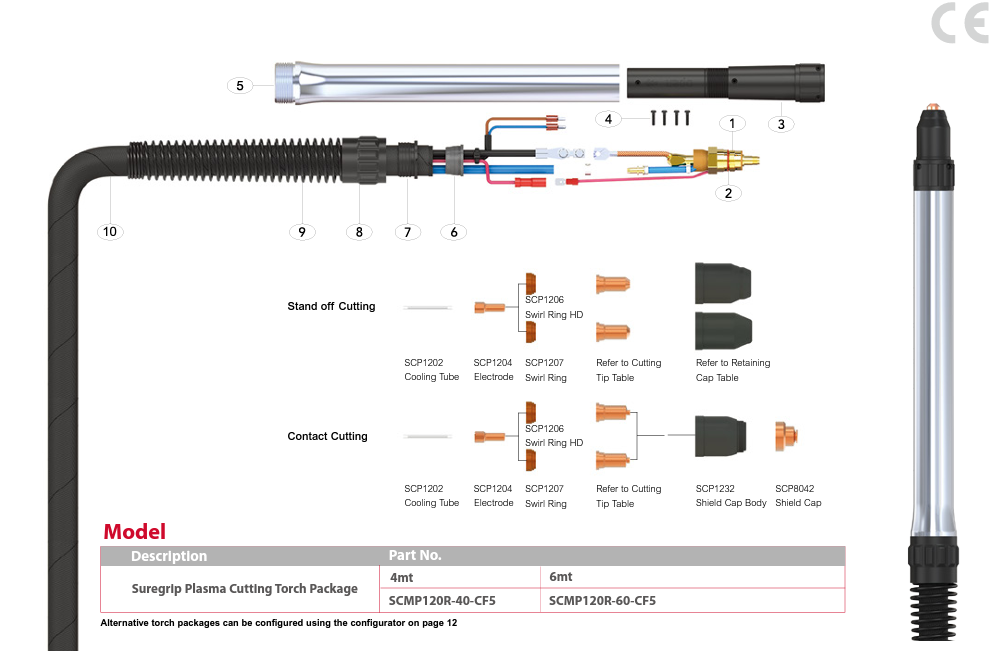 CE

5

4

1

3

2

10

9

8

7

6

Stand off Cutting

SCP1206
Swirl Ring HD

SCP1202
Cooling Tube

SCP1204
Electrode

SCP1207
Swirl Ring

Refer to Cutting
Tip Table

Refer to Retaining
Cap Table

Contact Cutting

SCP1206
Swirl Ring HD

SCP1202
Cooling Tube

SCP1204
Electrode

SCP1207
Swirl Ring

Refer to Cutting
Tip Table

SCP1232
Shield Cap Body

SCP8042
Shield Cap

Model

| Description | Part No. | |
|---|---|---|
| Suregrip Plasma Cutting Torch Package | 4mt | 6mt |
| | SCMP120R-40-CF5 | SCMP120R-60-CF5 |

Alternative torch packages can be configured using the configurator on page 12